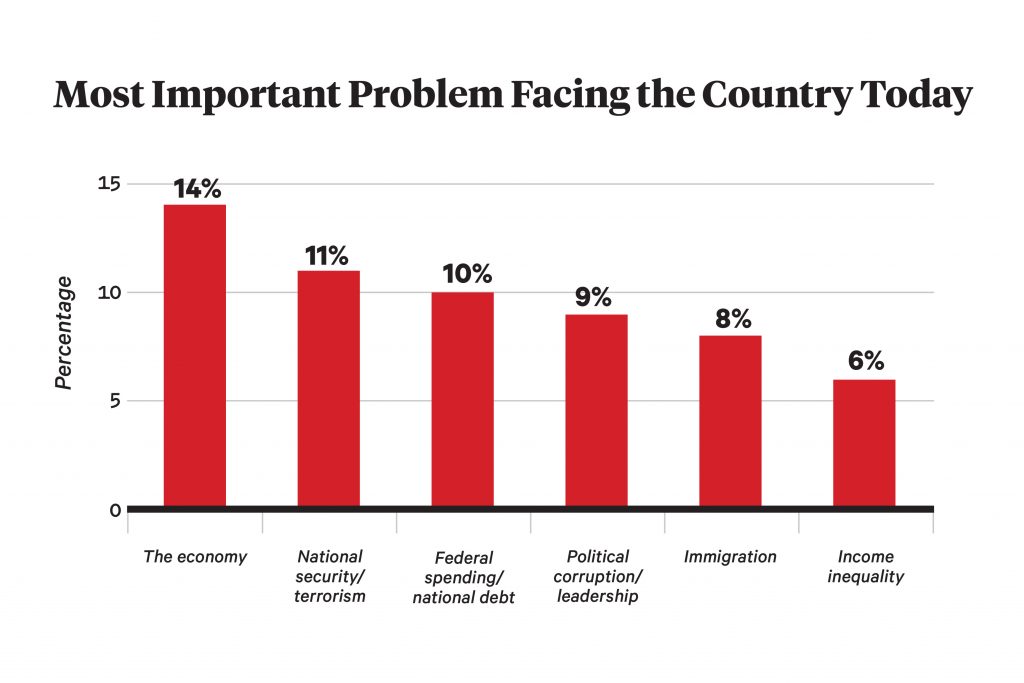 Most Important Problem Facing the Country Today

Percentage

15
10
5
0

14%
11%
10%
9%
8%
6%

The economy
National security/ terrorism
Federal spending/ national debt
Political corruption/ leadership
Immigration
Income inequality